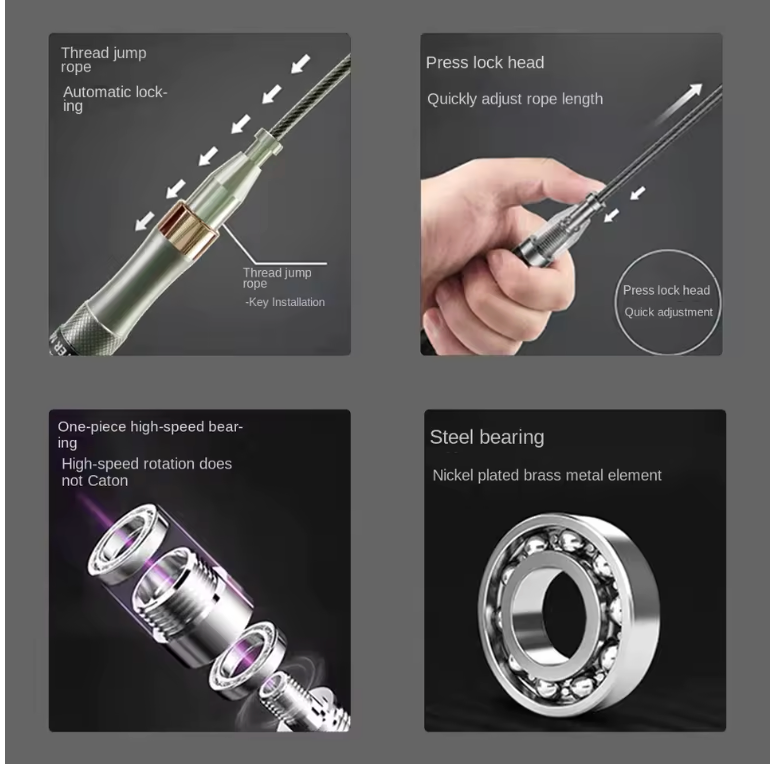 Thread jump rope

Automatic locking

Thread jump rope

-Key Installation

Press lock head

Quickly adjust rope length

Press lock head

Quick adjustment

One-piece high-speed bearing

High-speed rotation does not Caton

Steel bearing

Nickel plated brass metal element